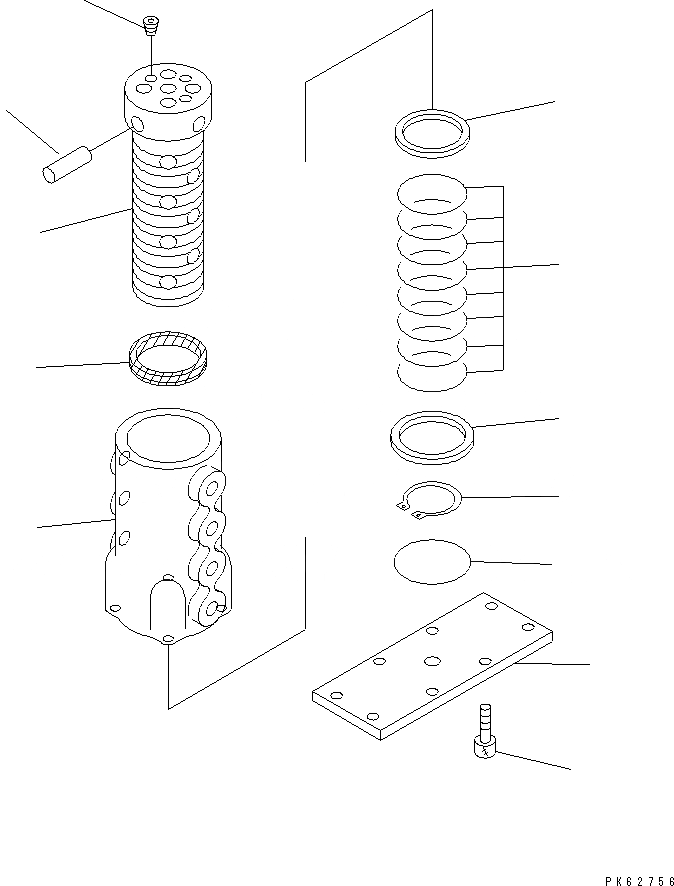 PK62756