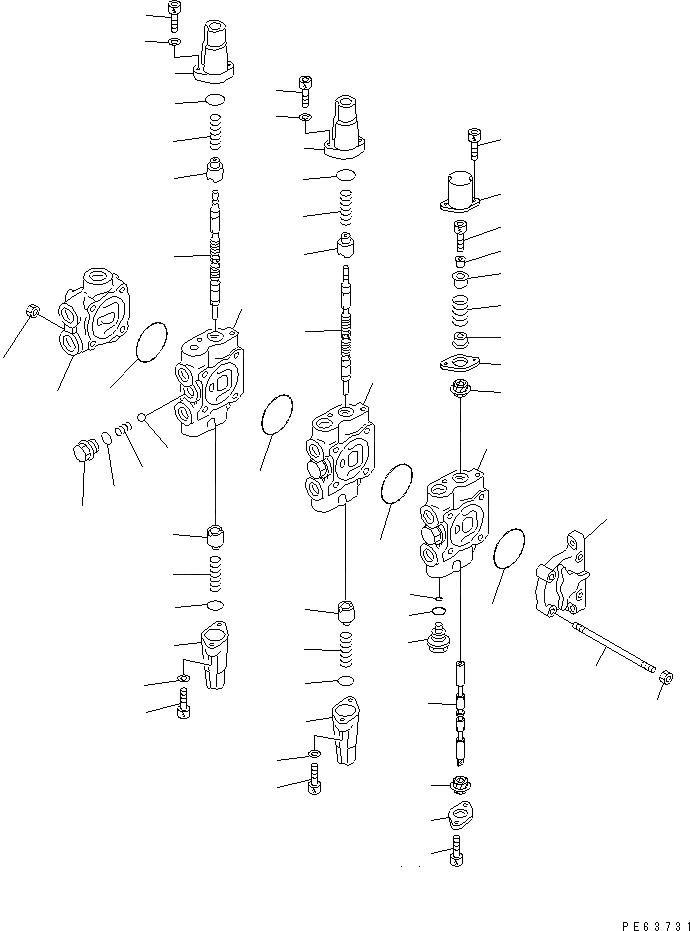 PE63731