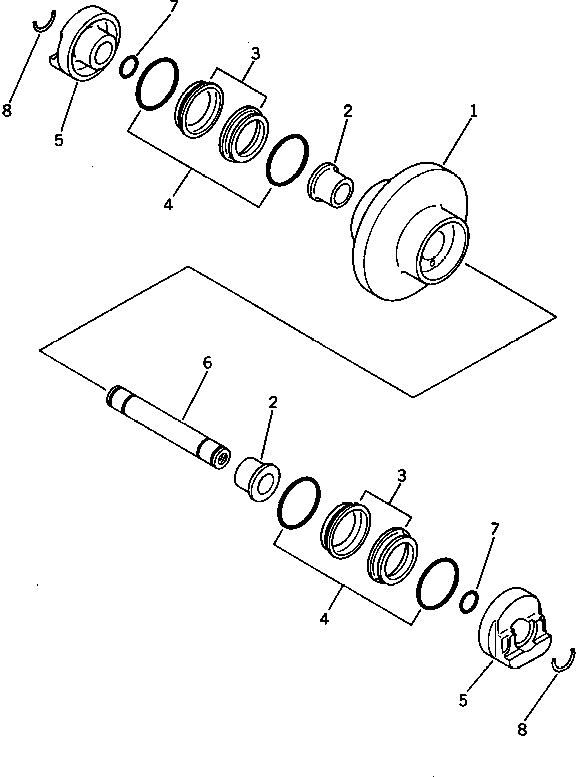 7
3
8
5
2
1
4
6
2
3
7
4
5
8