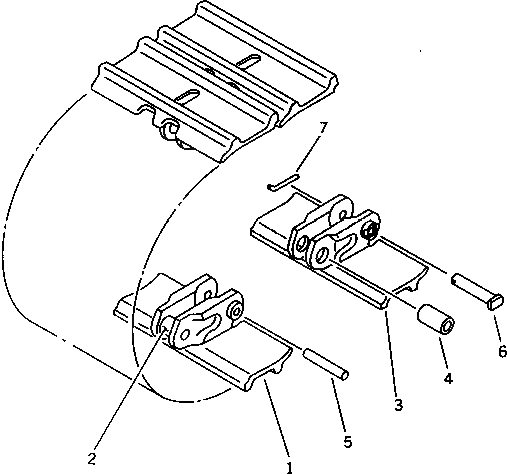 7
6
4
3
5
2
1