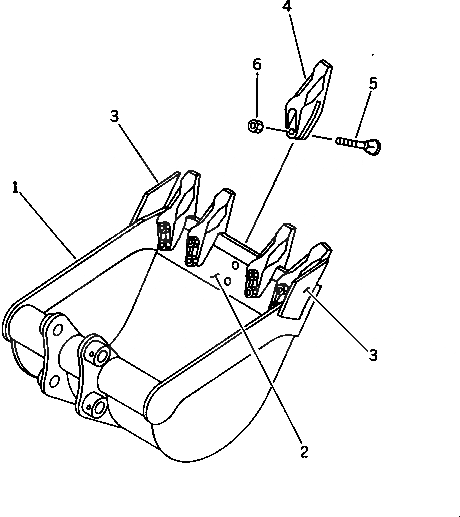 4
6
5
3
1
3
2