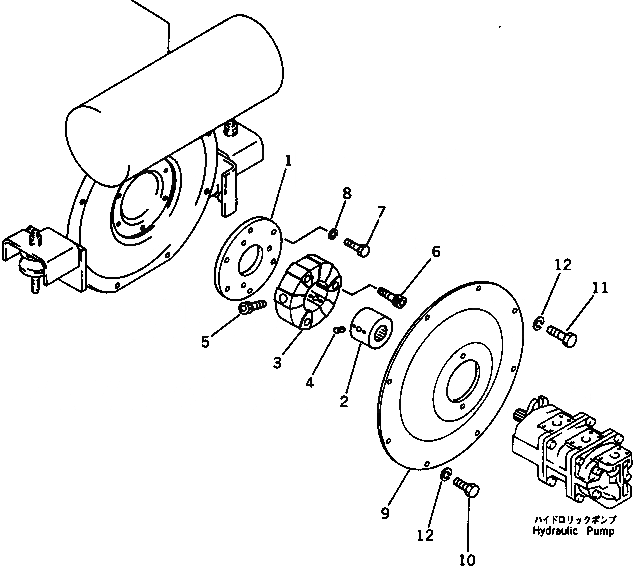 1
8
7
6
12
11
5
3
4
2
9
12
10
ハイドロリックポンプ
Hydraulic Pump