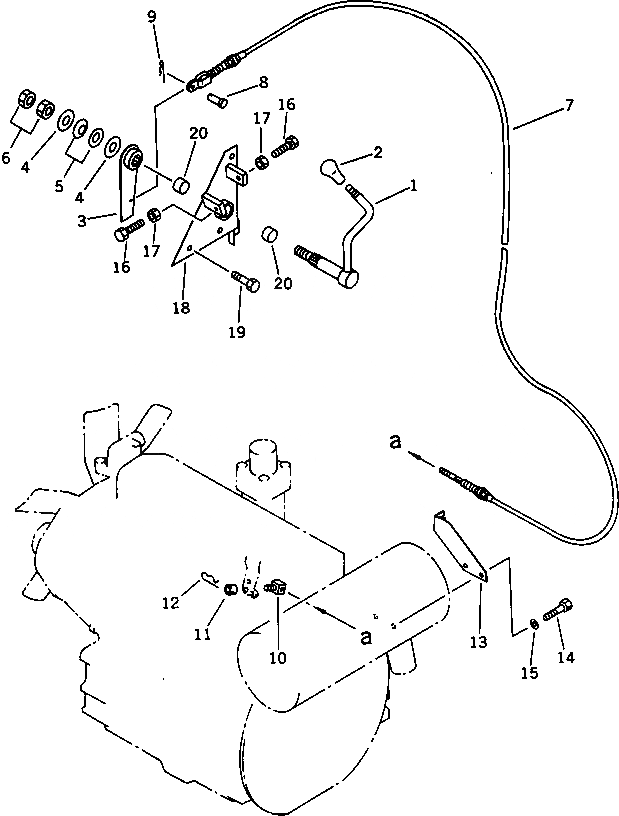 9
8
16
17
20
7
2
1
6
4
5
4
3
16
17
18
19
20
a
12
11
10
a
13
15
14