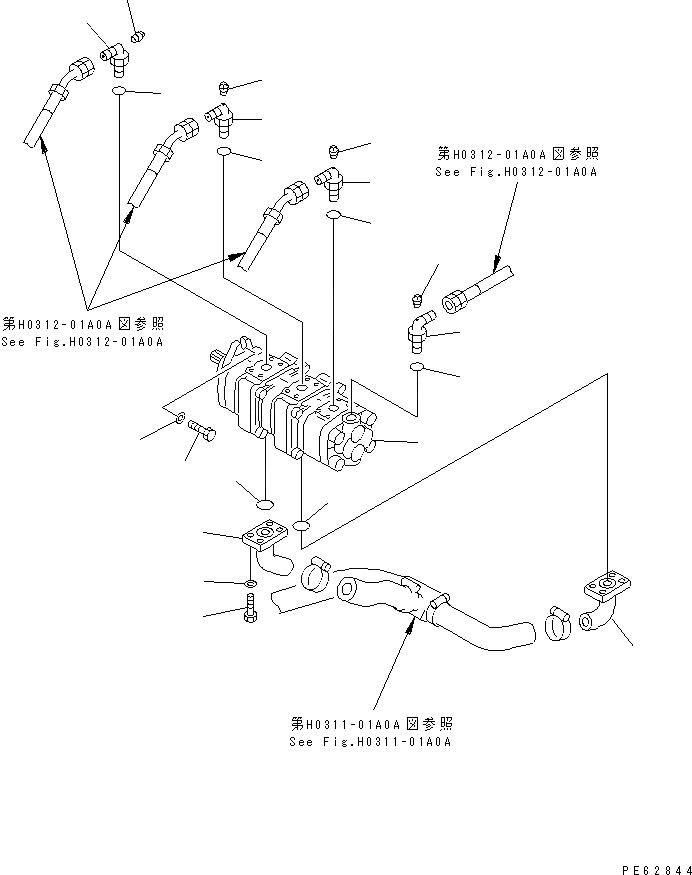 第H0312-01A0A図参照
See Fig.H0312-01A0A

第H0312-01A0A図参照
See Fig.H0312-01A0A

第H0311-01A0A図参照
See Fig.H0311-01A0A

PE62844