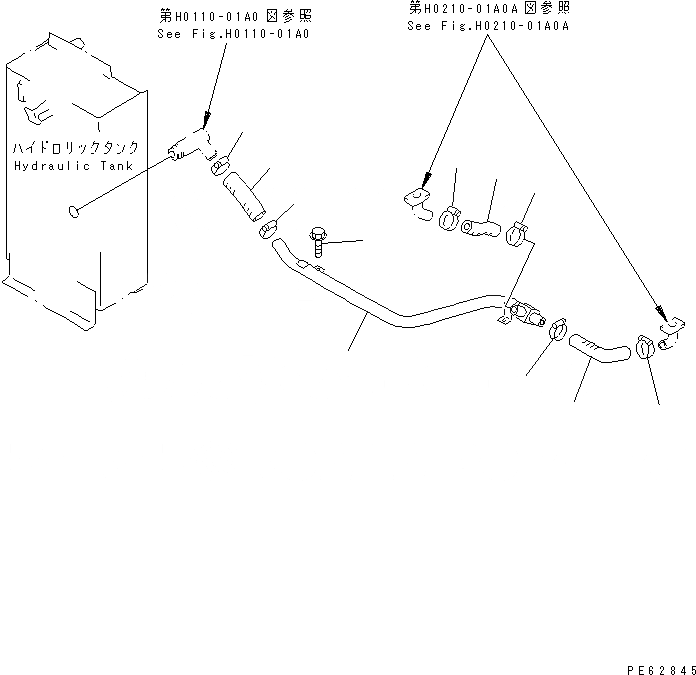 第H0110-01A0 図参照
See Fig.H0110-01A0

第H0210-01A0A 図参照
See Fig.H0210-01A0A

ハイドロリックタンク
Hydraulic Tank

PE62845