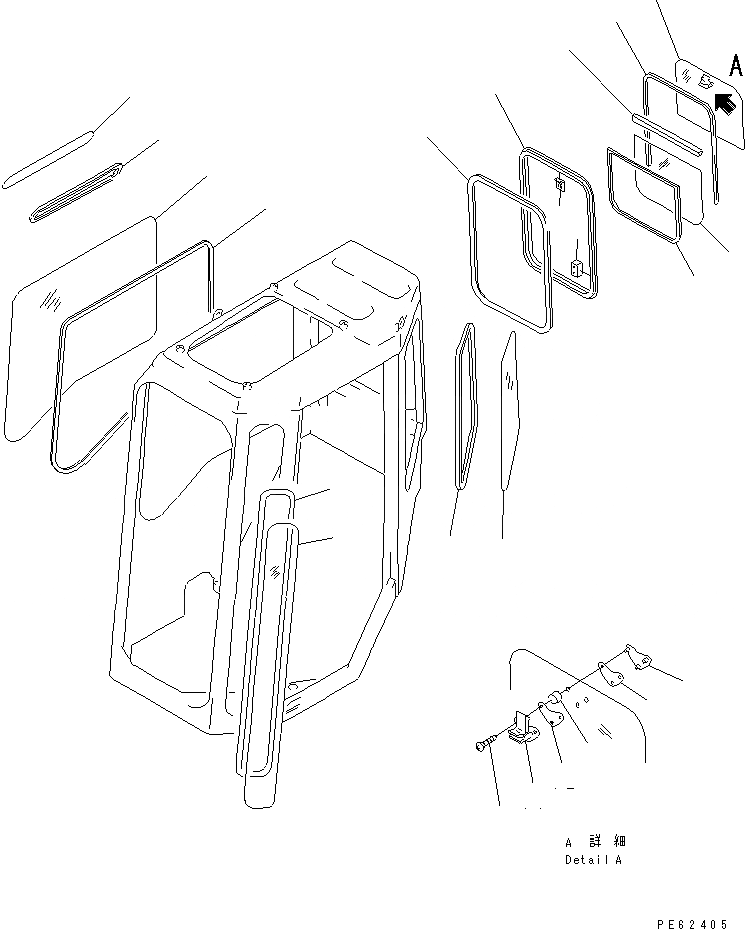 A

A 詳細
Detail A

PE62405