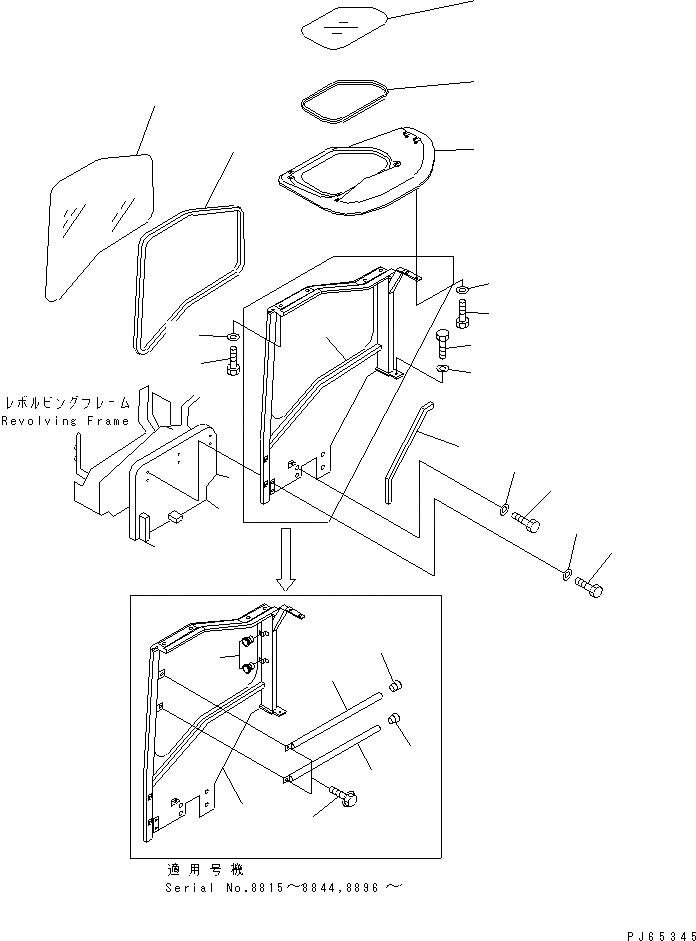 レボルビングフレーム
Revolving Frame

適用号機
Serial No.8815～8844,8896～

PJ65345