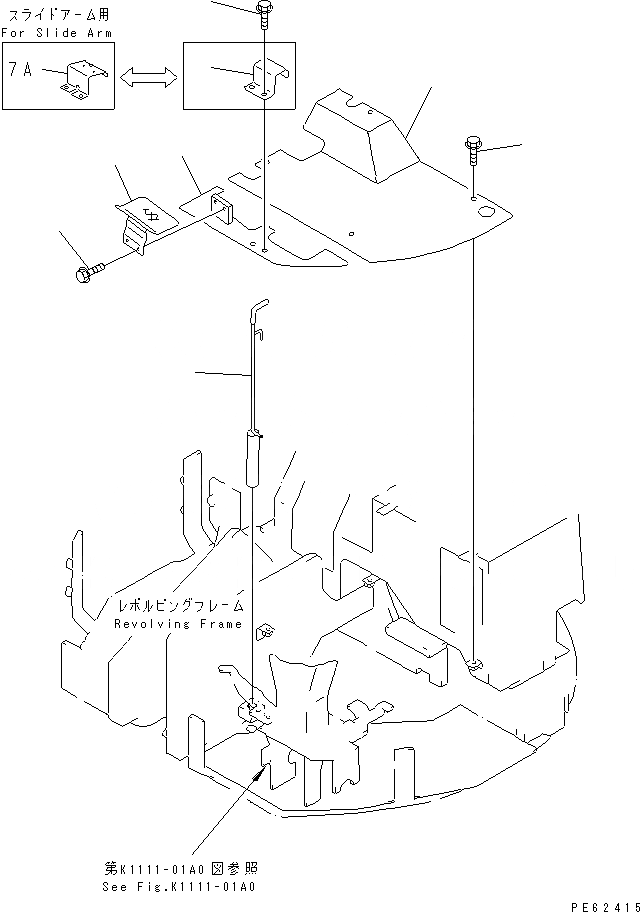 スライドアーム用
For Slide Arm

7A

レボルビングフレーム
Revolving Frame

第K1111-01A0図参照
See Fig.K1111-01A0

PE62415