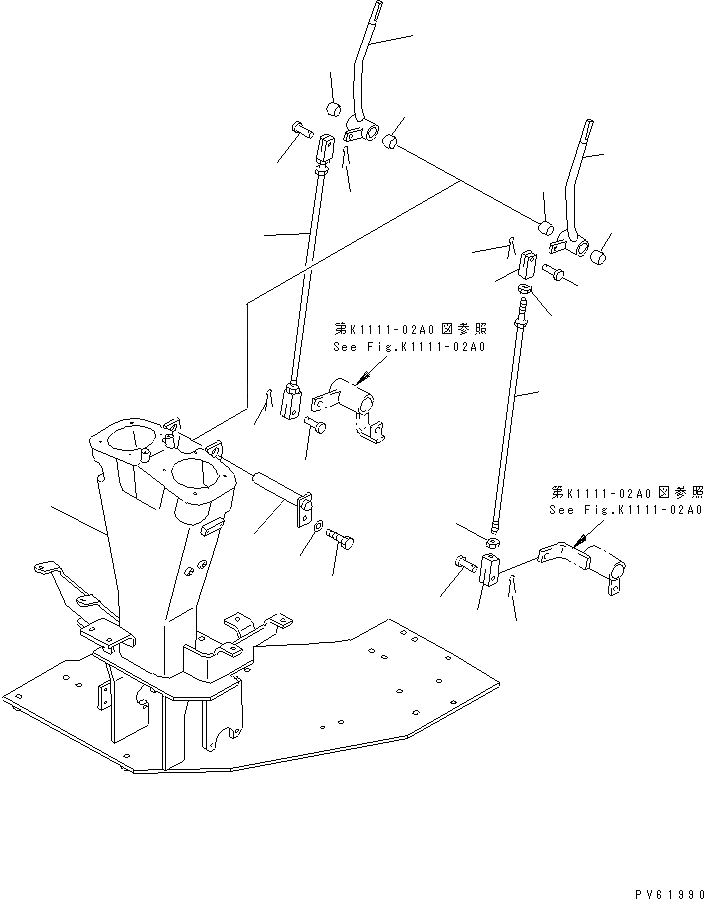 第K1111-02A0図参照
See Fig.K1111-02A0

第K1111-02A0図参照
See Fig.K1111-02A0

PV61990