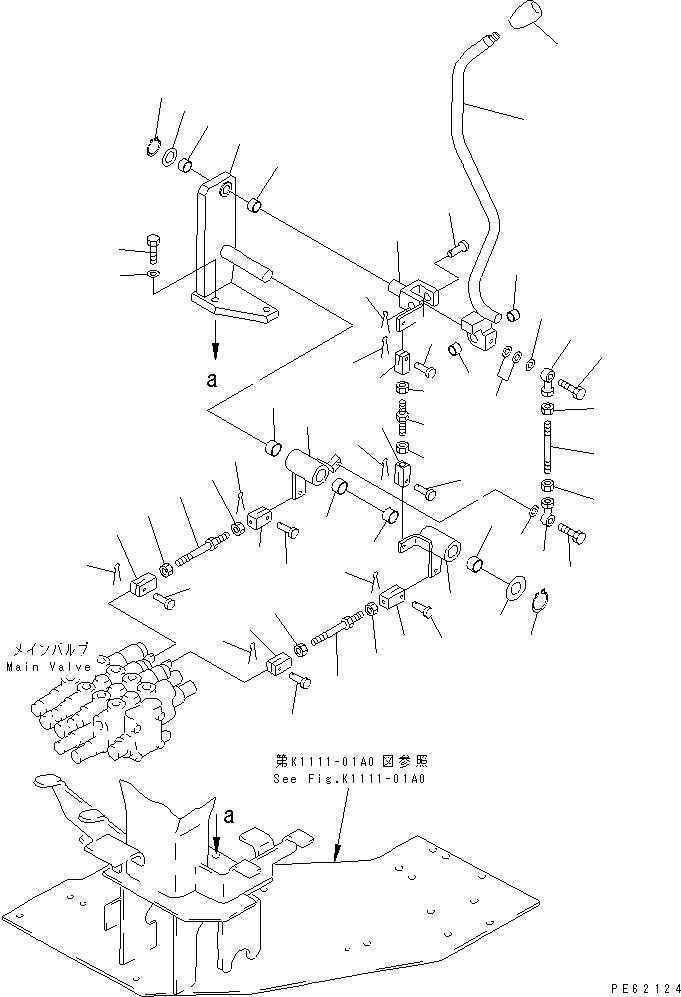 a

メインバルブ
Main Valve

第K1111-01A0 図参照
See Fig.K1111-01A0

a

PE62124