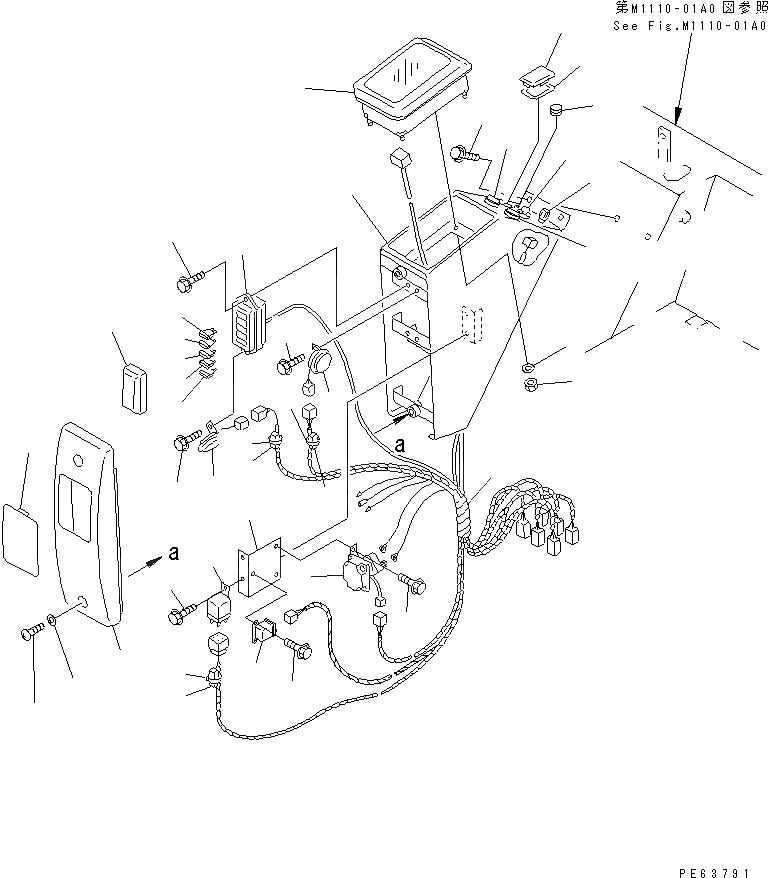 第M1110-01A0 図参照
See Fig.M1110-01A0

a

a

PE63791