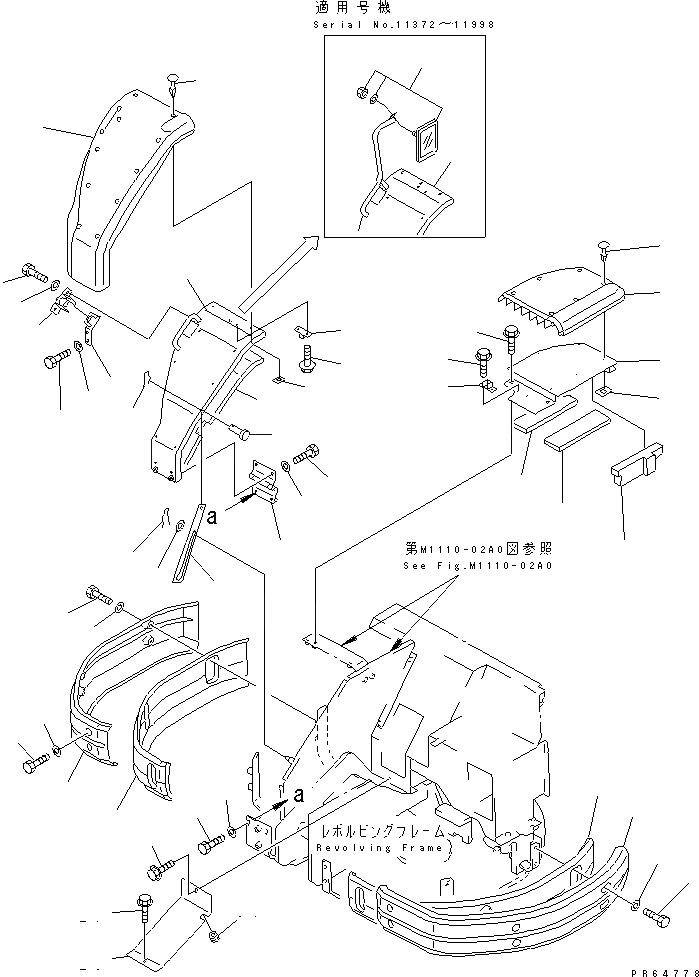 適用号機
Serial No.11372~11998

a

第M1110-02A0図参照
See Fig.M1110-02A0

a

レボルビングフレーム
Revolving Frame

PR64778