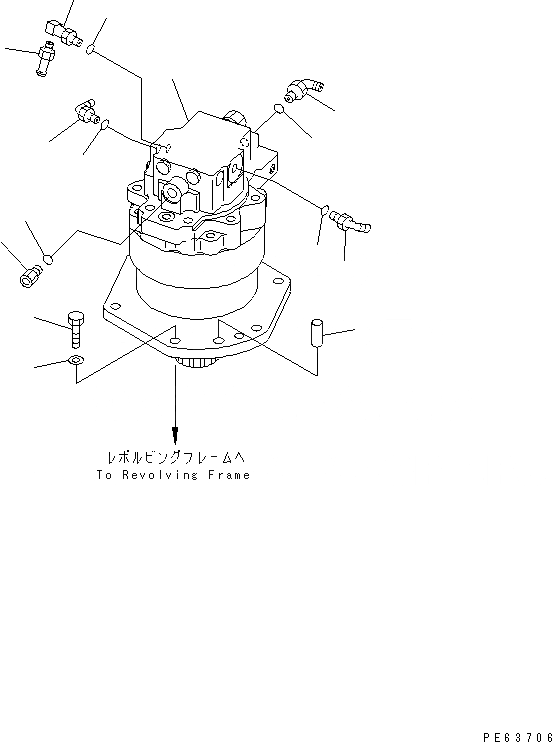 レボルビングフレームへ
To Revolving Frame

PE63706