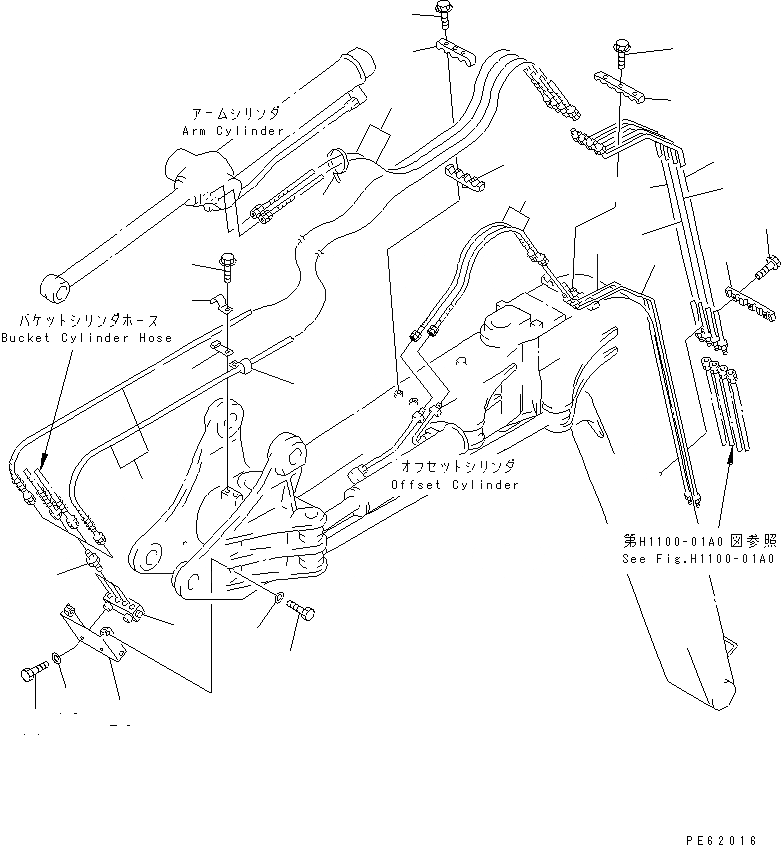 アームシリンダ
Arm Cylinder

バケットシリンダホース
Bucket Cylinder Hose

オフセットシリンダ
Offset Cylinder

第H1100-01A0図参照
See Fig.H1100-01A0

PE62016