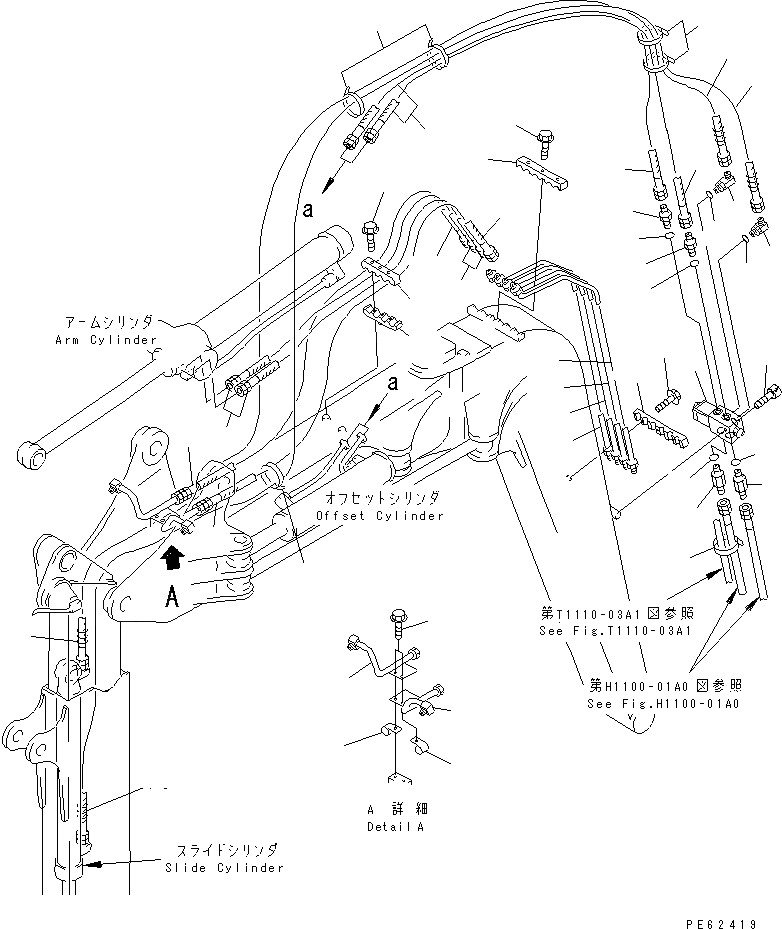 a

アームシリンダ
Arm Cylinder

a

オフセットシリンダ
Offset Cylinder

A

第T1110-03A1図参照
See Fig.T1110-03A1

第H1100-01A0図参照
See Fig.H1100-01A0

A 詳細
Detail A

スライドシリンダ
Slide Cylinder

PE62419