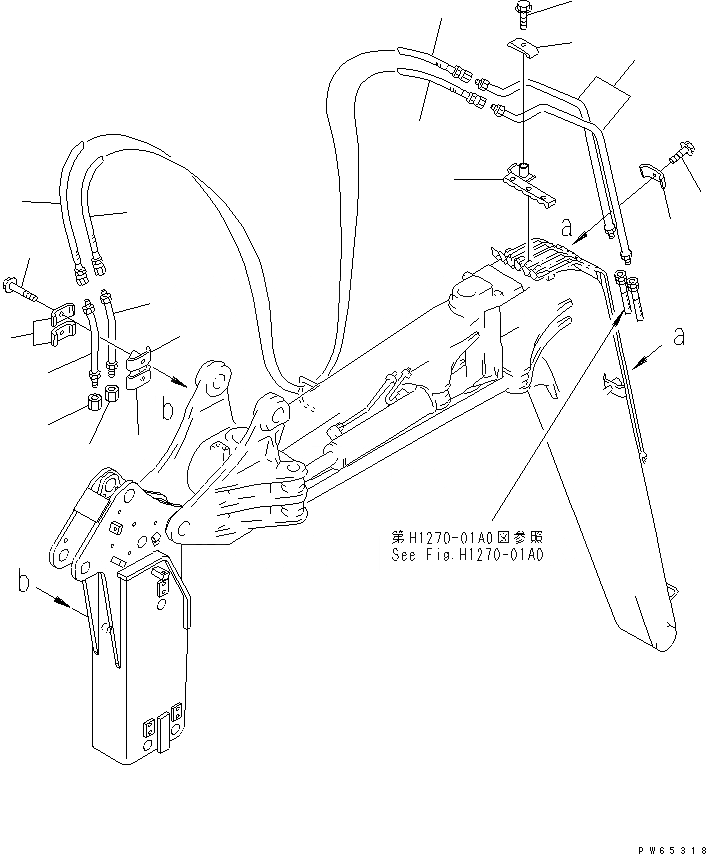 a

a

b

b

第H1270-01A0図参照
See Fig.H1270-01A0

PW65318