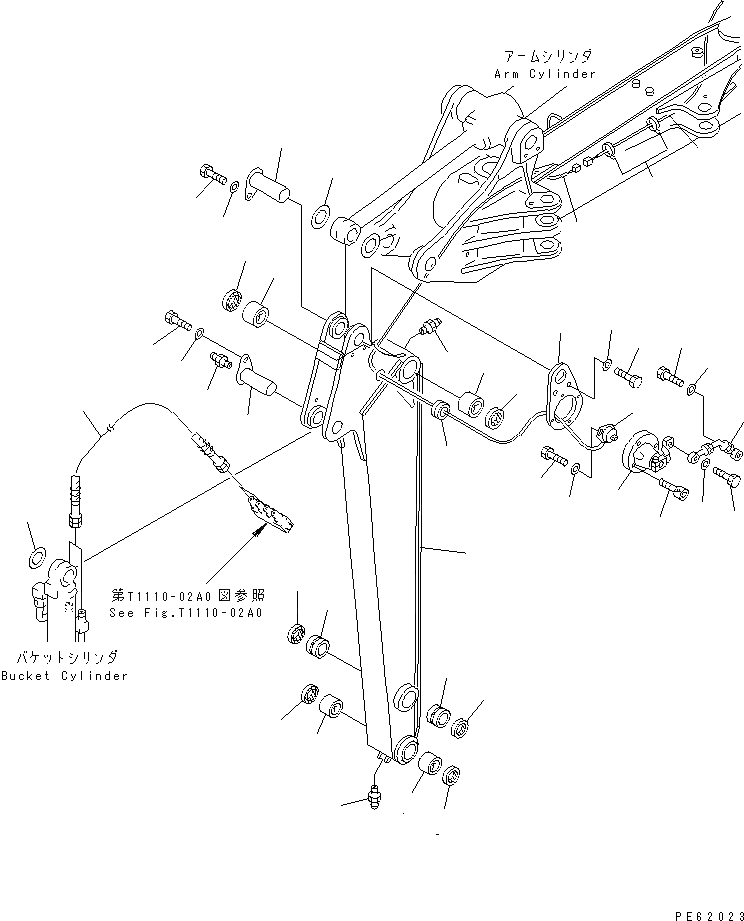 アームシリンダ
Arm Cylinder

第T1110-02A0図参照
See Fig.T1110-02A0

バケットシリンダ
Bucket Cylinder

PE62023