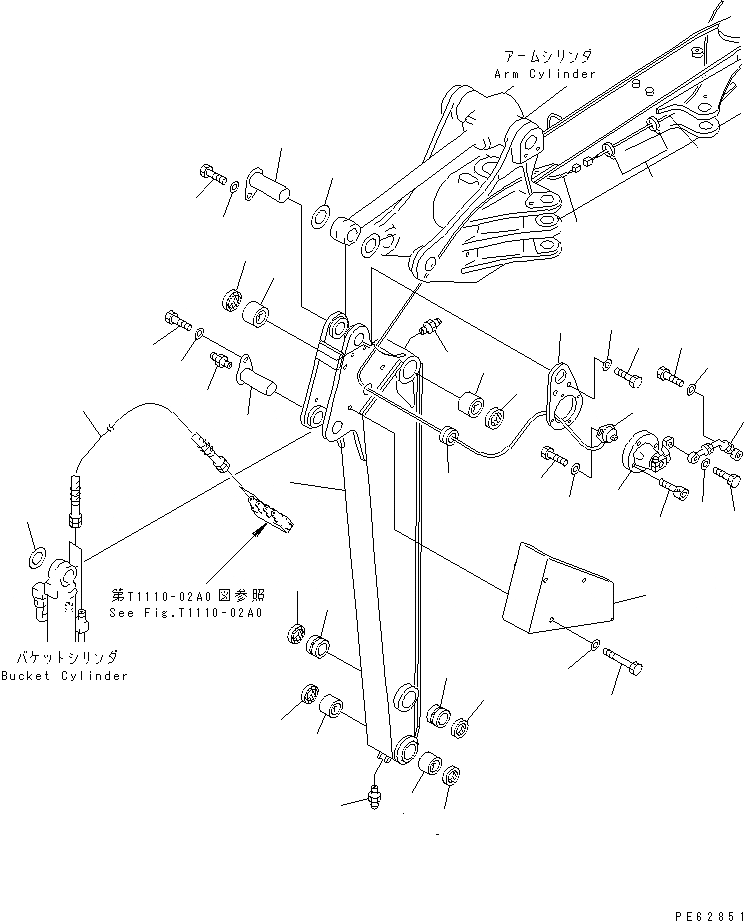 アームシリンダ
Arm Cylinder

第T1110-02A0図参照
See Fig.T1110-02A0

バケットシリンダ
Bucket Cylinder

PE62851