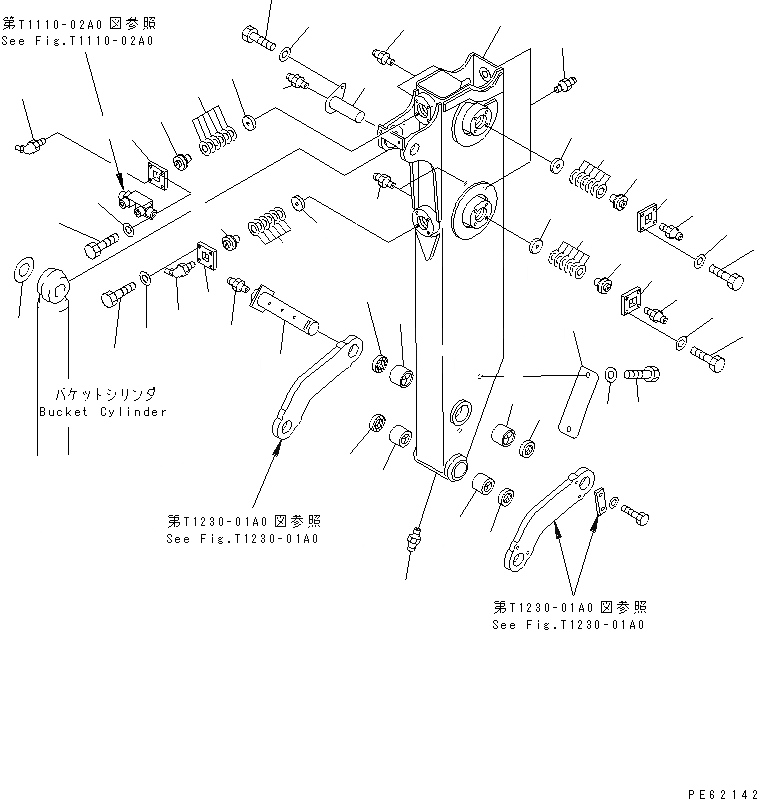 第T1110-02A0 図参照
See Fig.T1110-02A0

バケットシリンダ
Bucket Cylinder

第T1230-01A0 図参照
See Fig.T1230-01A0

第T1230-01A0 図参照
See Fig.T1230-01A0

PE62142