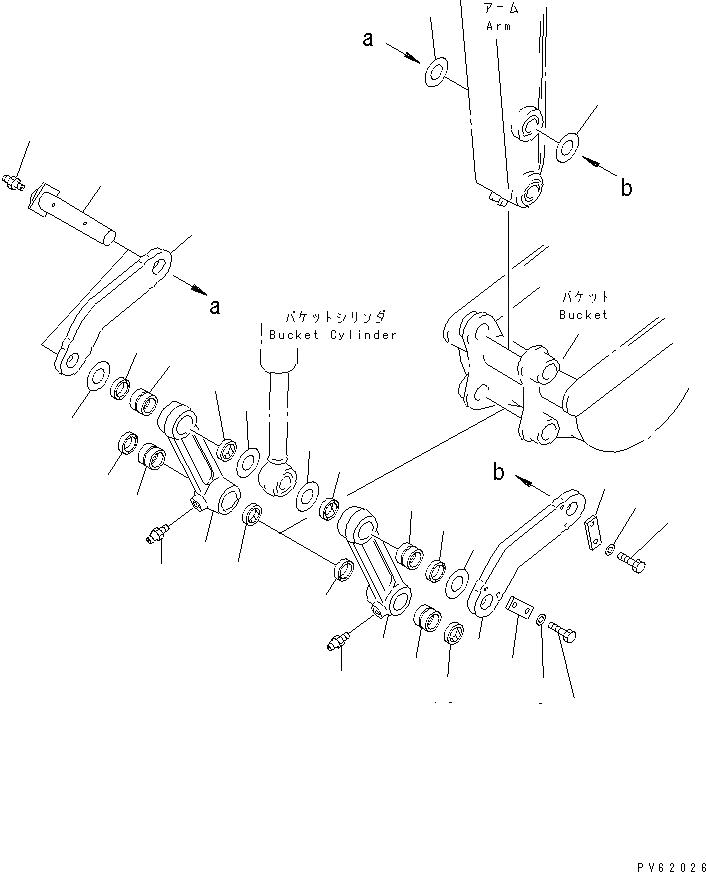 アーム
Arm

a

b

a

バケットシリンダ
Bucket Cylinder

バケット
Bucket

b

PV62026