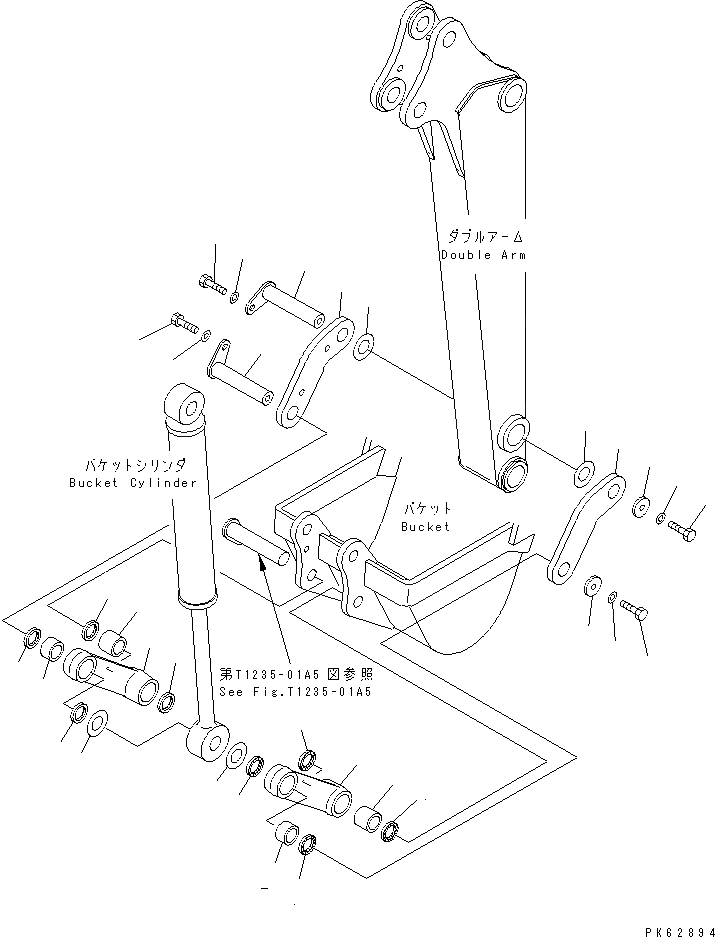 ダブルアーム
Double Arm

バケットシリンダ
Bucket Cylinder

バケット
Bucket

第T1235-01A5 図参照
See Fig.T1235-01A5

PK62894