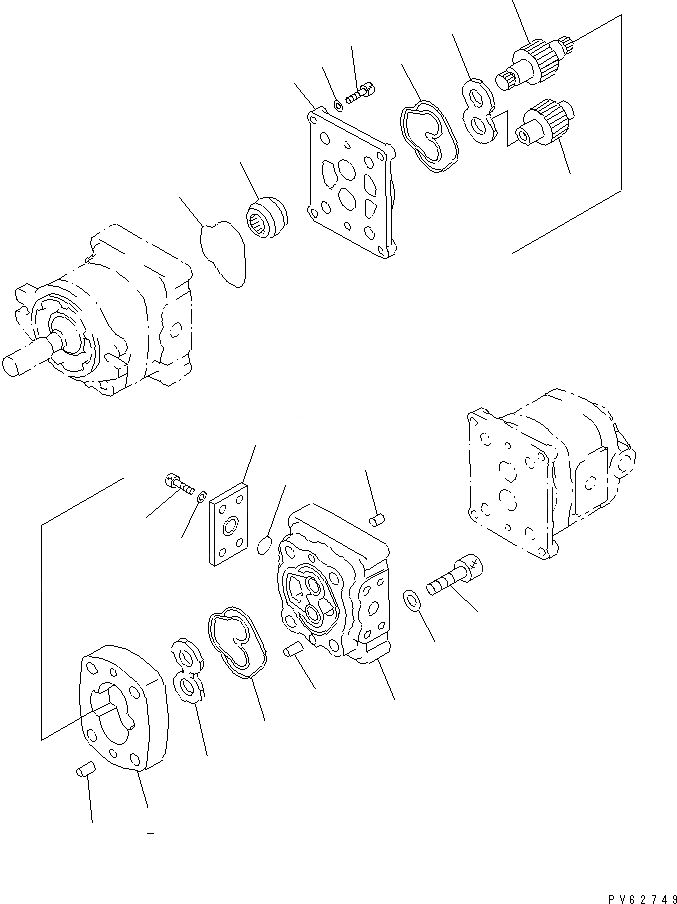 PV62749