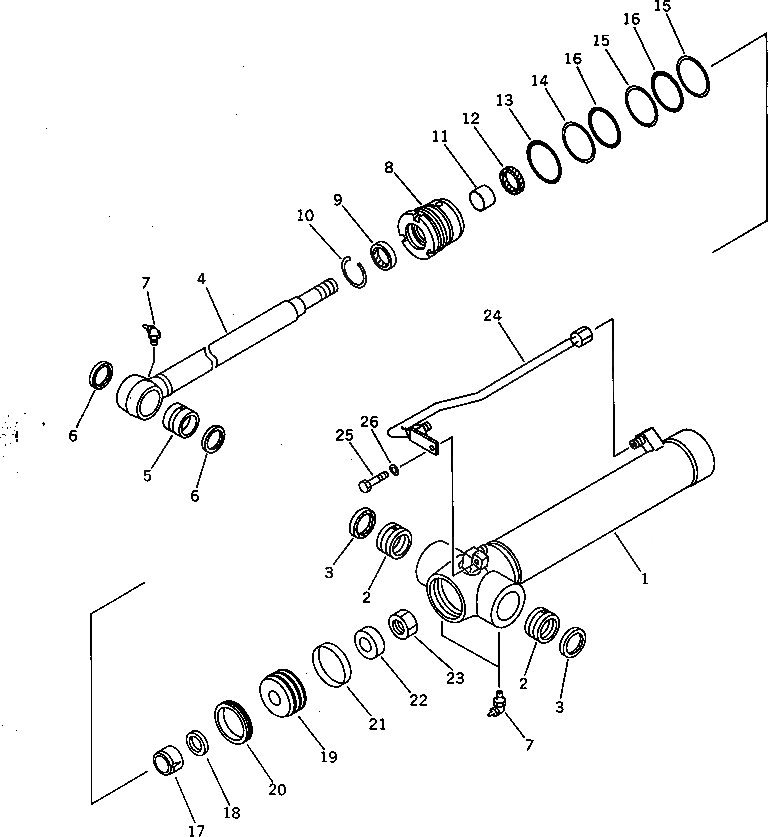 15
16
15
16
14
13
12
11
8
9
10
7
4
24
6
5
6
26
25
3
2
1
2
3
23
22
21
19
20
18
17
7