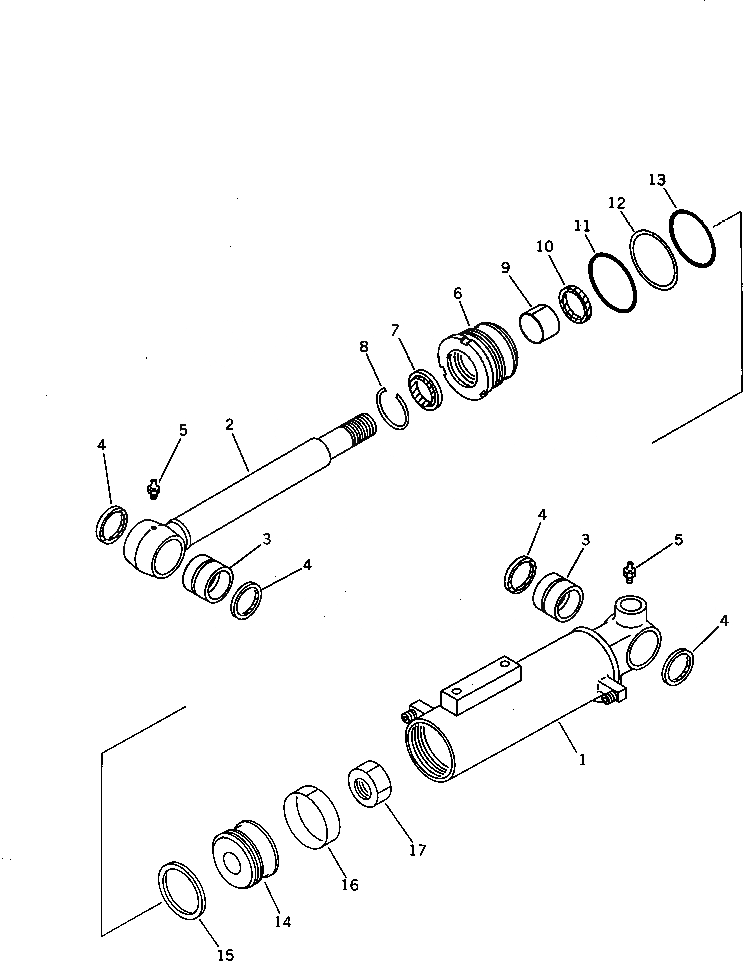 13
12
11
10
9
6
7
8
5
2
4
3
4
4
3
5
4
1
17
16
14
15