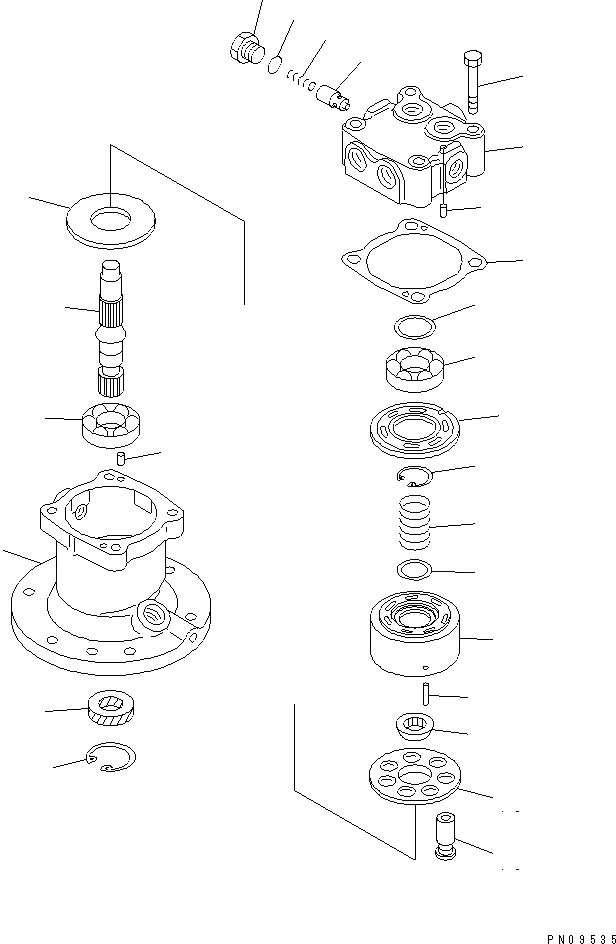 PN09535