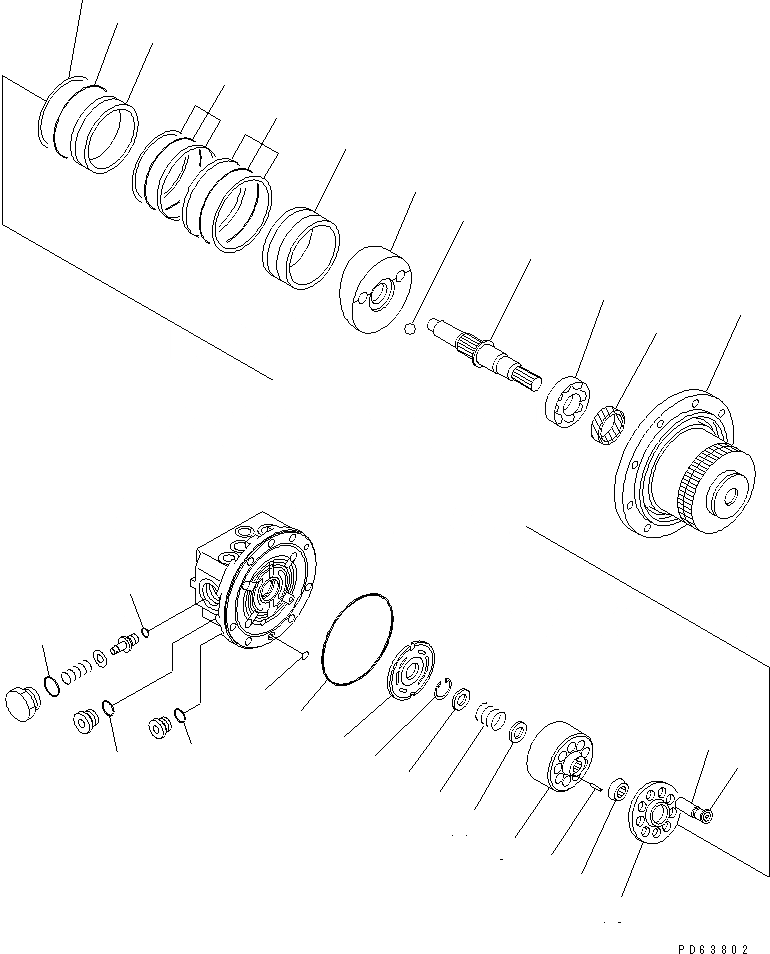 PD63802