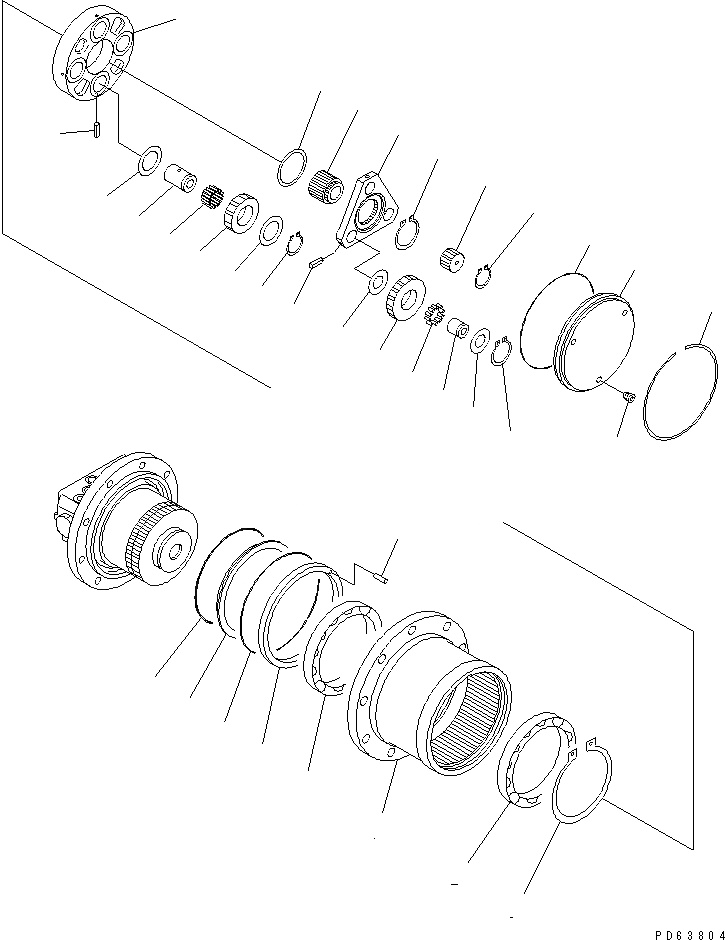 PD63804