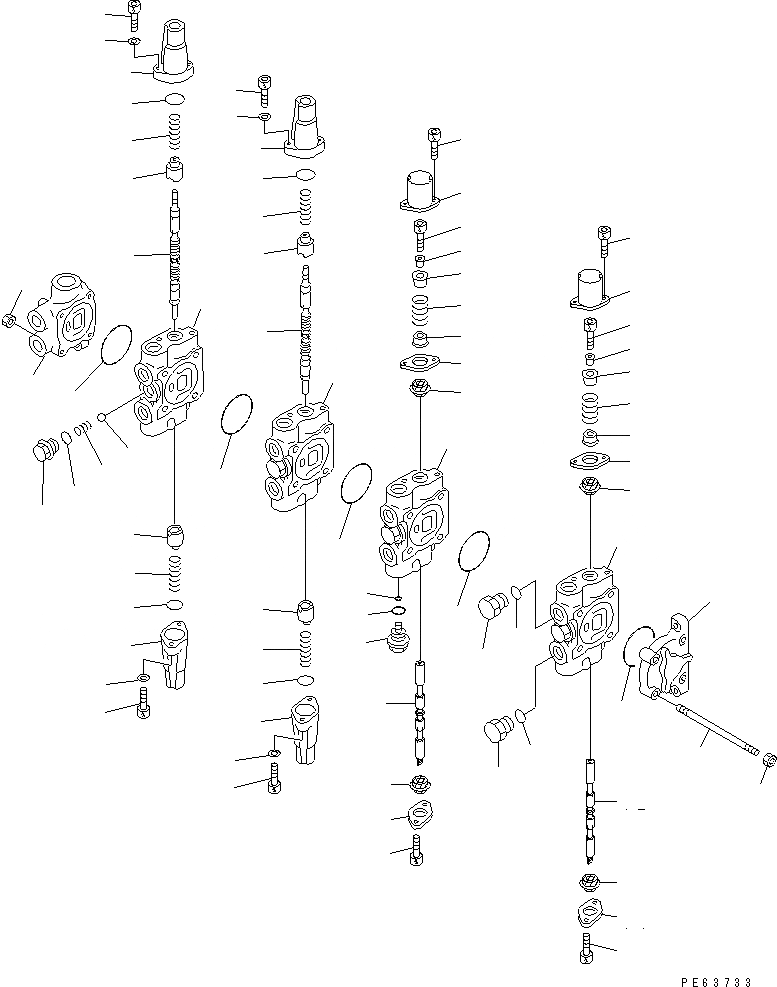 PE63733