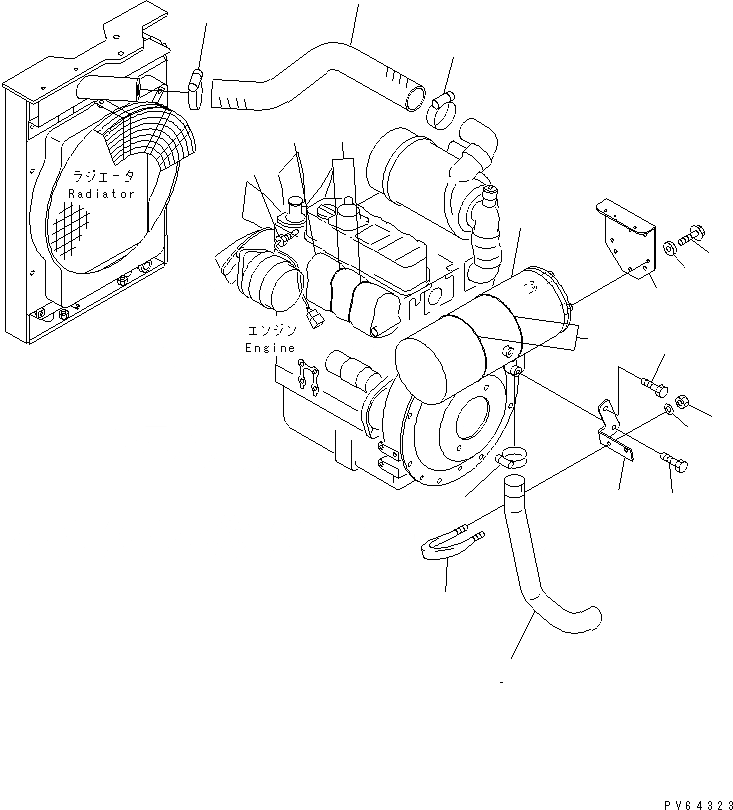 ラジエータ
Radiator

エンジン
Engine

PV64323