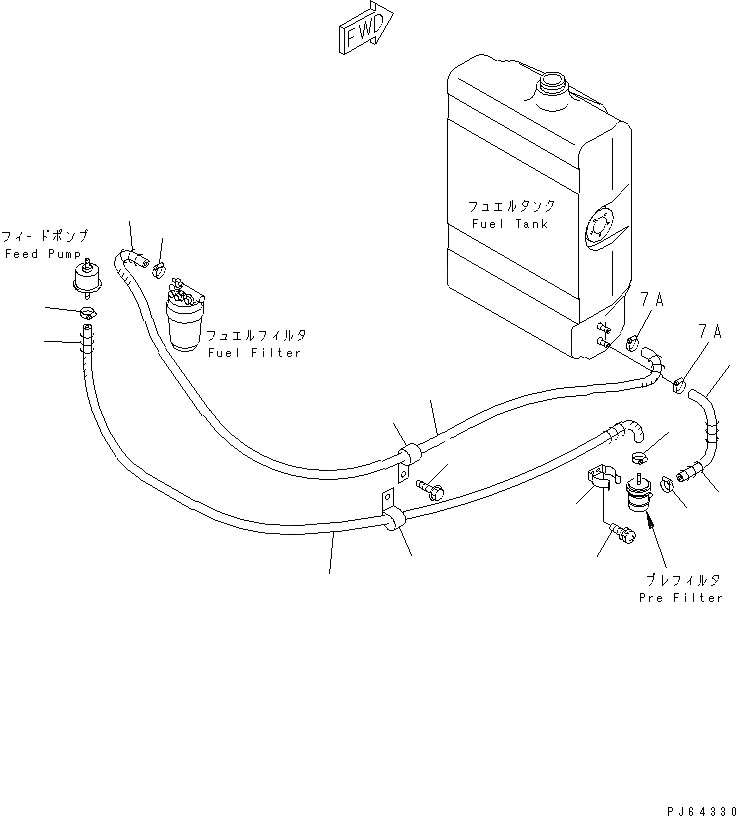 FWD

フュエルタンク
Fuel Tank

フィードポンプ
Feed Pump

フュエルフィルタ
Fuel Filter

7A

7A

プレフィルタ
Pre Filter

PJ64330