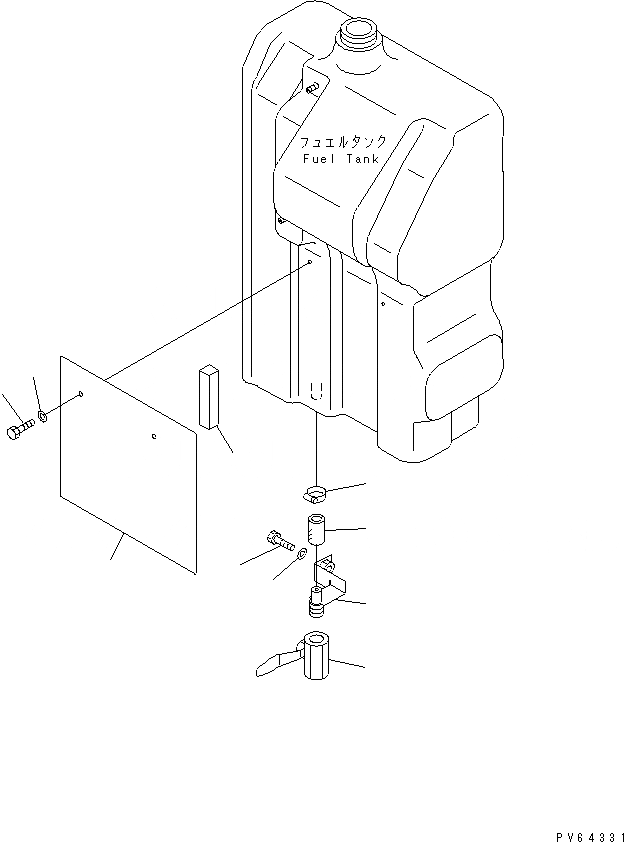 フュエルタンク
Fuel Tank

PV64331