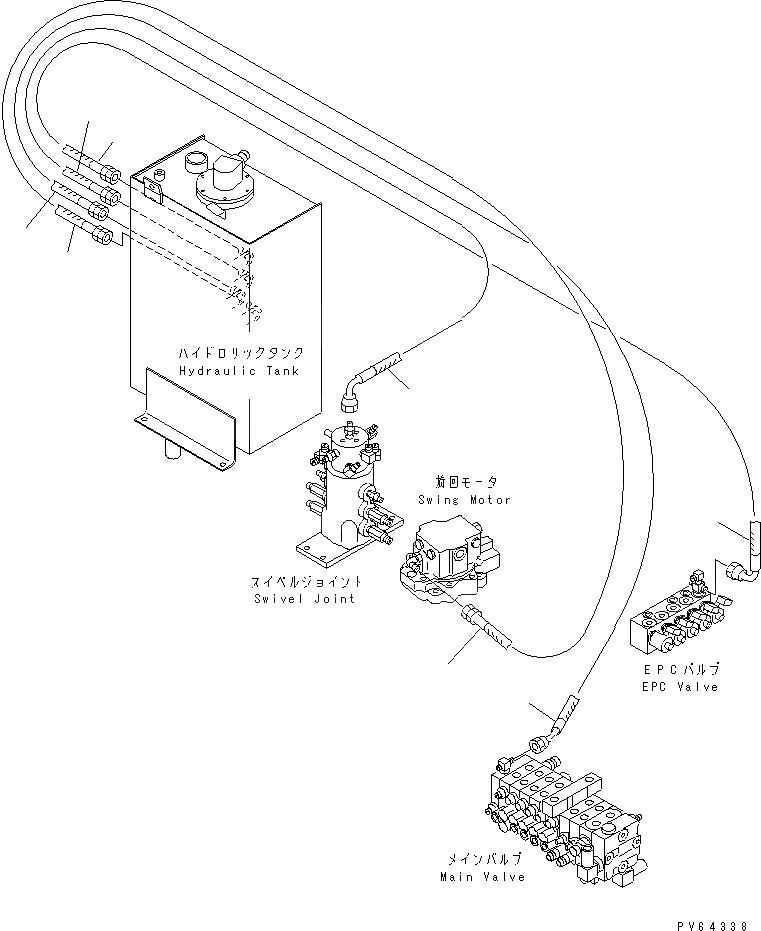 ハイドロリックタンク
Hydraulic Tank

旋回モータ
Swing Motor

スイベルジョイント
Swivel Joint

EPCバルブ
EPC Valve

メインバルブ
Main Valve

PV64338