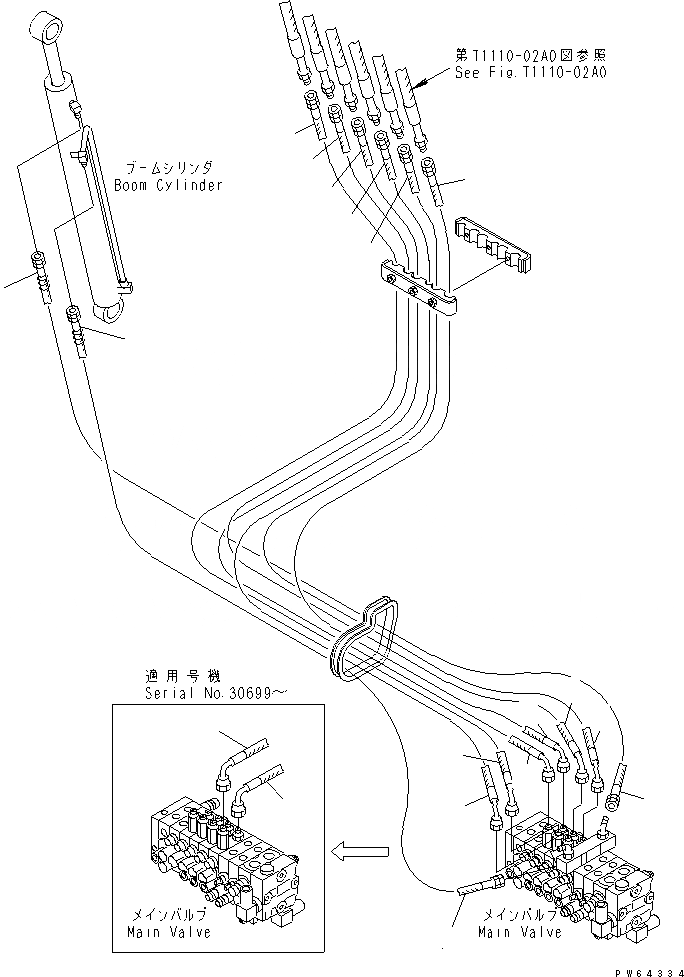 第T1110-02A0図参照
See Fig.T1110-02A0

ブームシリンダ
Boom Cylinder

適用号機
Serial No.30699～

メインバルブ
Main Valve

メインバルブ
Main Valve

PW64334