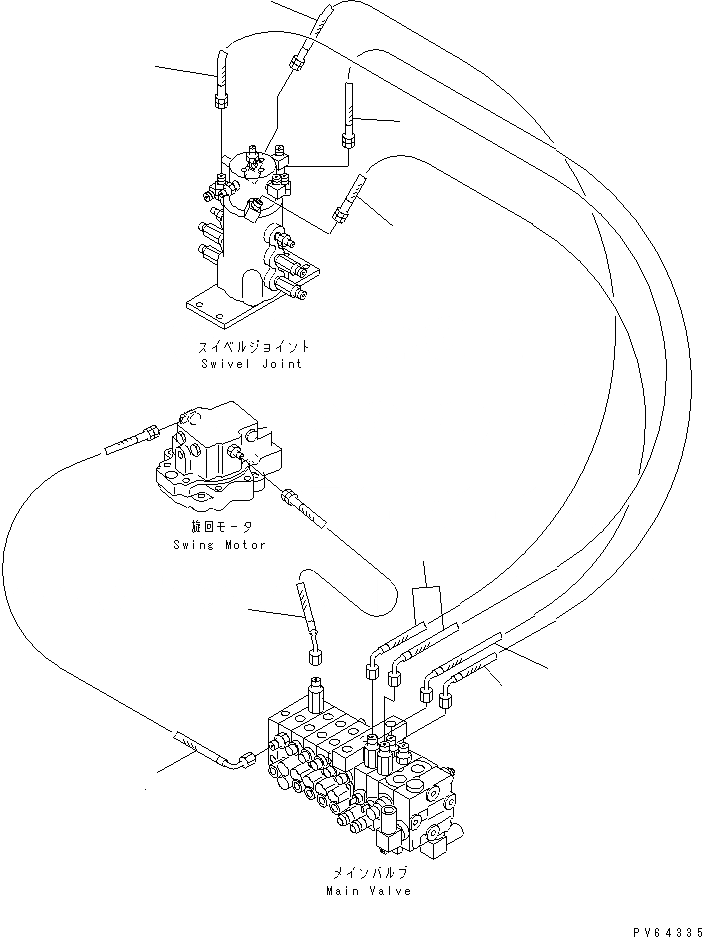 スイベルジョイント
Swivel Joint

旋回モータ
Swing Motor

メインバルブ
Main Valve

PV64335