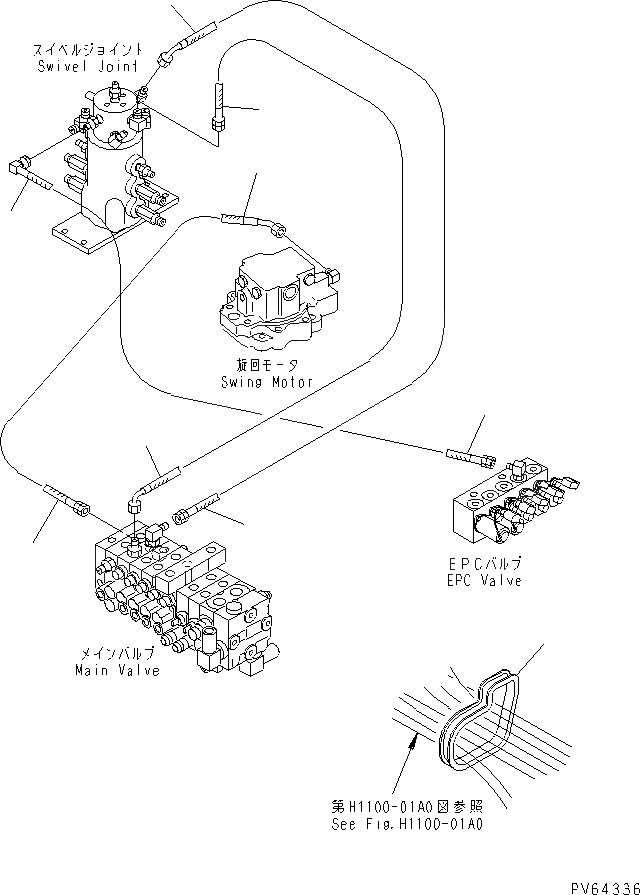 スイベルジョイント
Swivel Joint

旋回モータ
Swing Motor

EPCバルブ
EPC Valve

メインバルブ
Main Valve

第H1100-01A0図参照
See Fig.H1100-01A0

PV64336