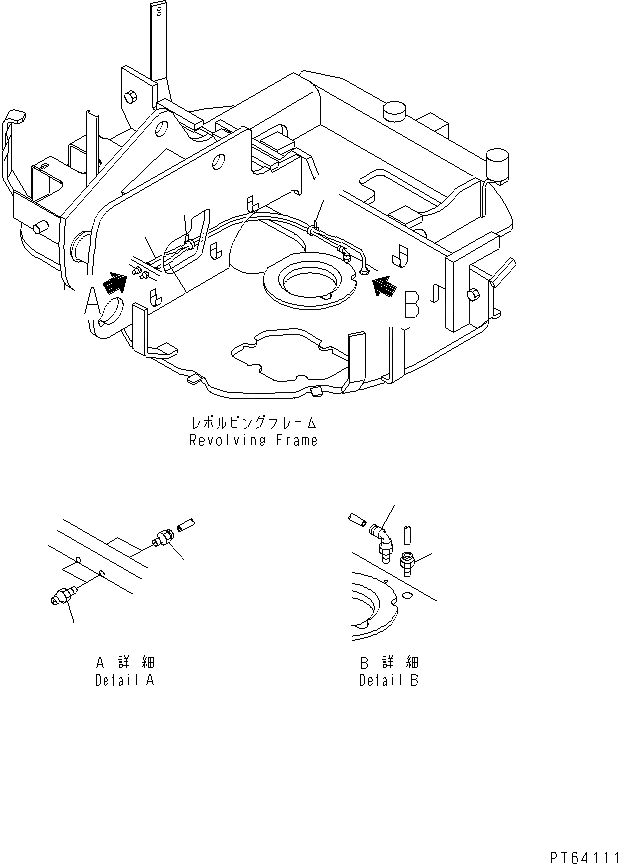 A

B

レボルビングフレーム
Revolving Frame

A 詳 細
Detail A

B 詳 細
Detail B

PT64111