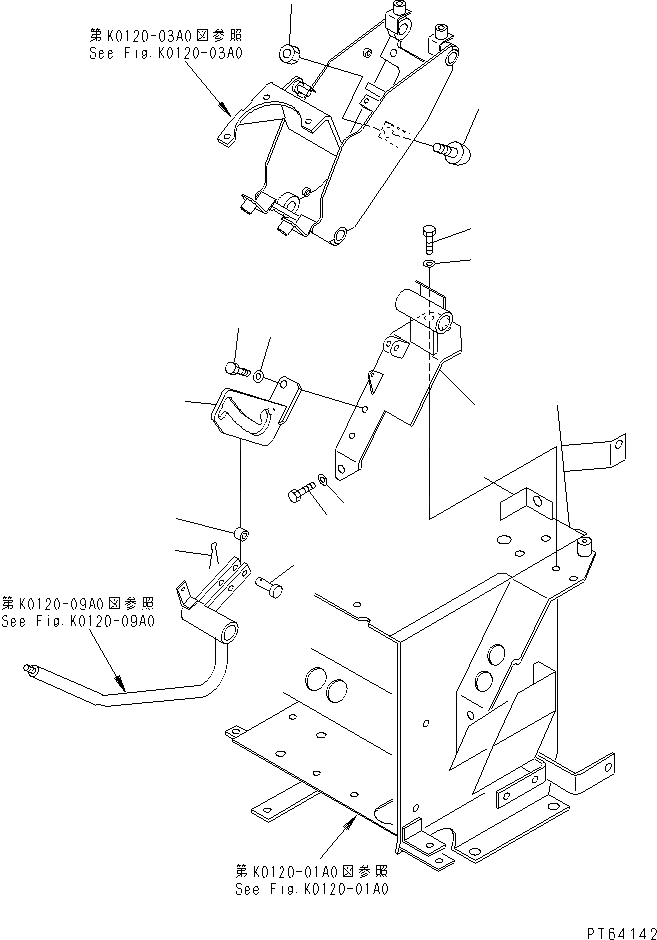 第K0120-03A0図参照
See Fig.K0120-03A0

第K0120-09A0図参照
See Fig.K0120-09A0

第K0120-01A0図参照
See Fig.K0120-01A0

PT64142