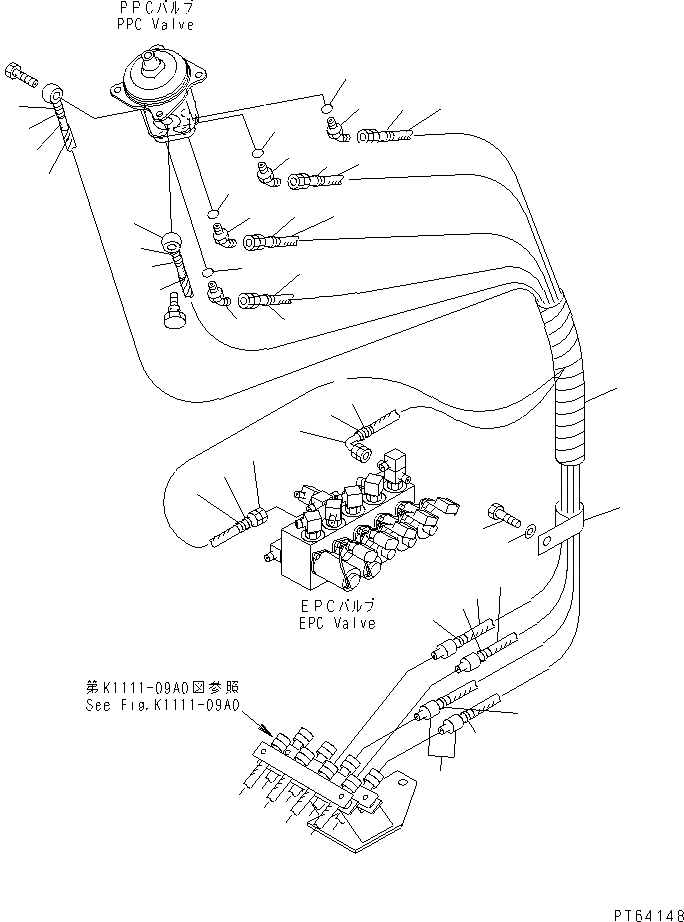 PPCバルブ
PPC Valve

EPCバルブ
EPC Valve

第K1111-09A0図参照
See Fig.K1111-09A0

PT64148