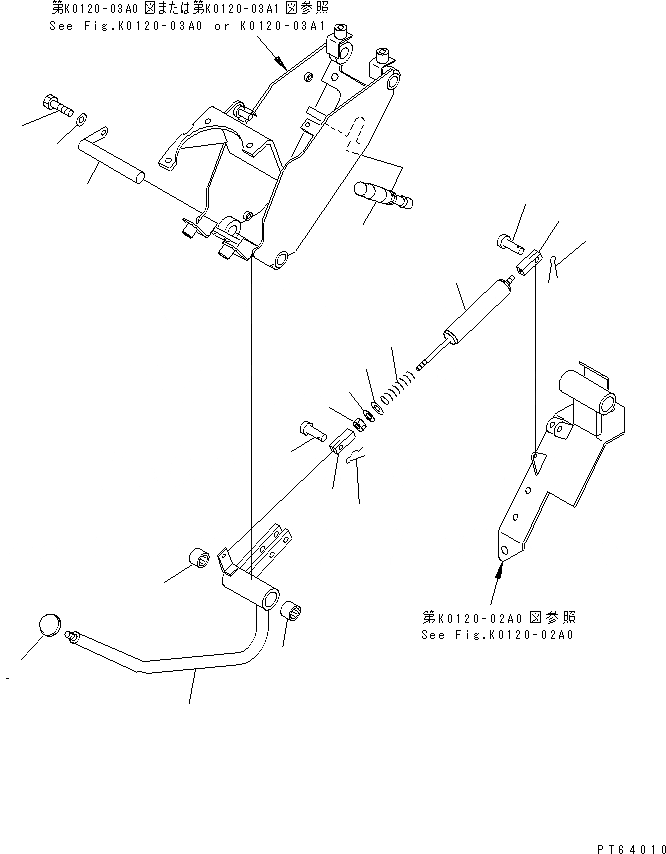 第K0120-03A0 図または第K0120-03A1 図参照
See Fig.K0120-03A0 or K0120-03A1

第K0120-02A0 図参照
See Fig.K0120-02A0

PT64010