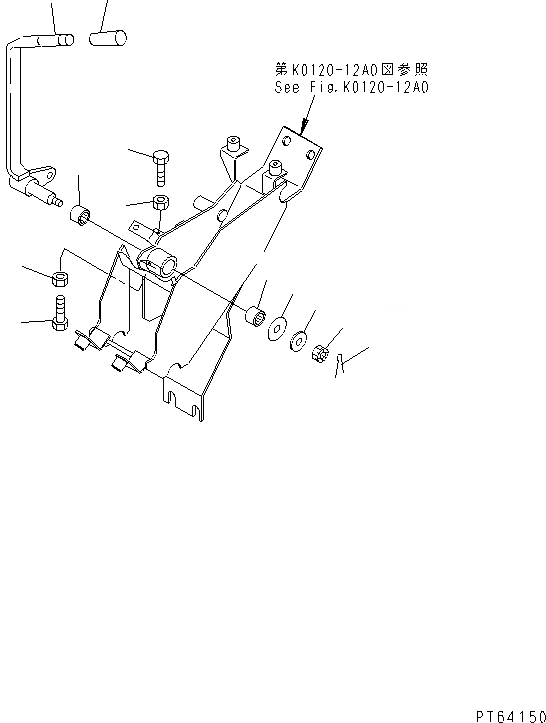 第K0120-12A0図参照
See Fig.K0120-12A0

PT64150