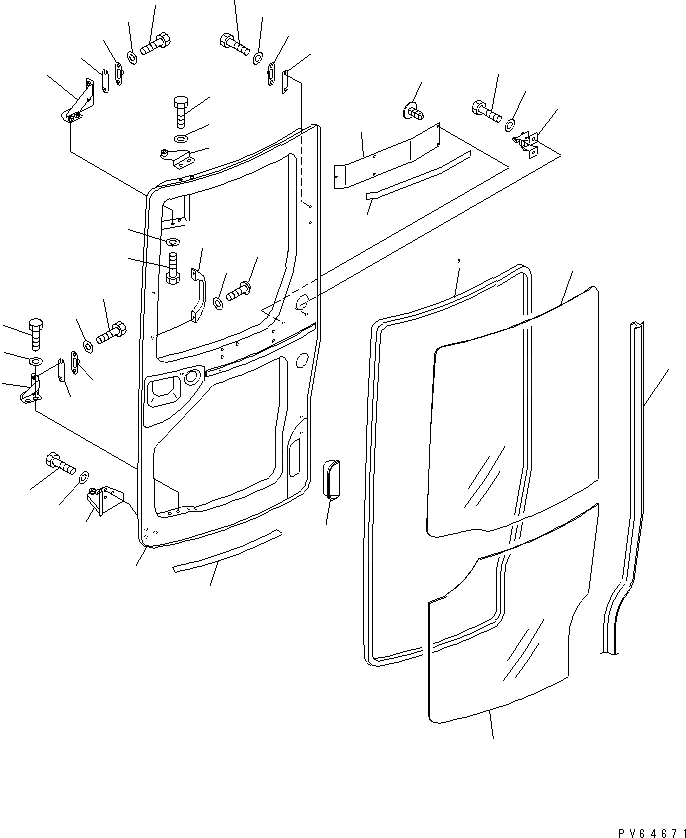 PV64671