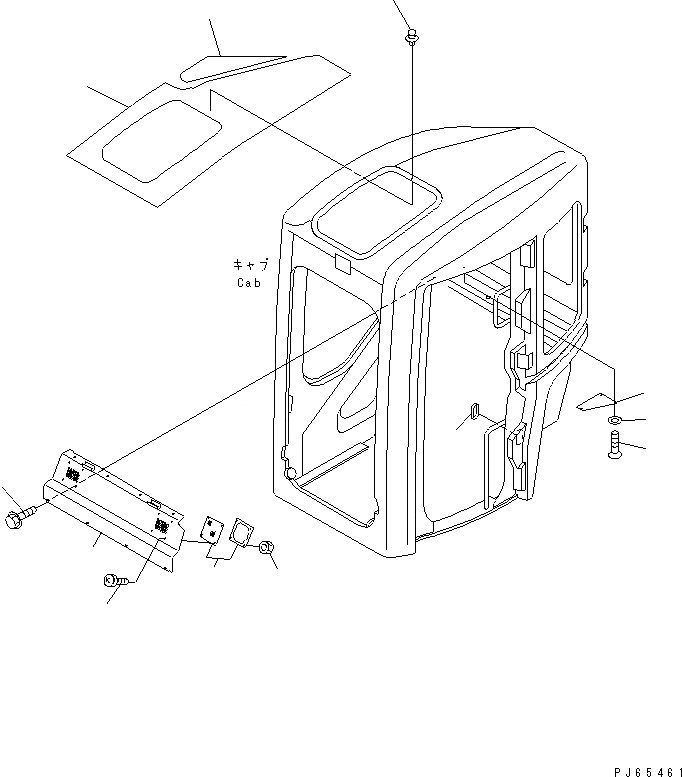 キャブ
Cab

PJ65461