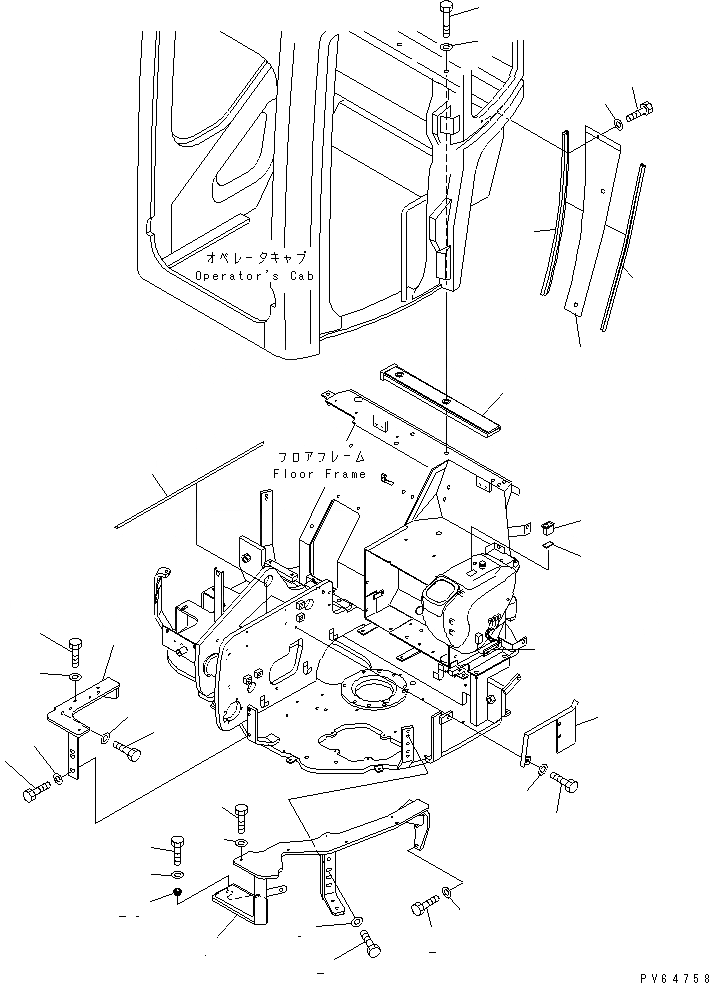 オペレータキャブ
Operator's Cab

フロアフレーム
Floor Frame

PV64758