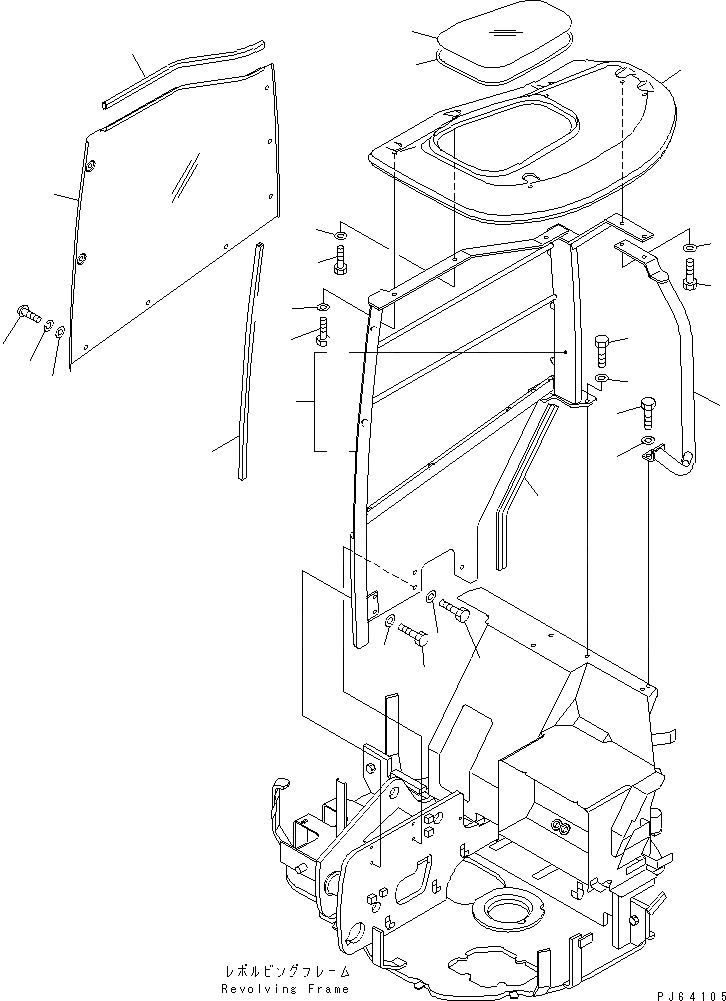 レボルビングフレーム
Revolving Frame

PJ64105