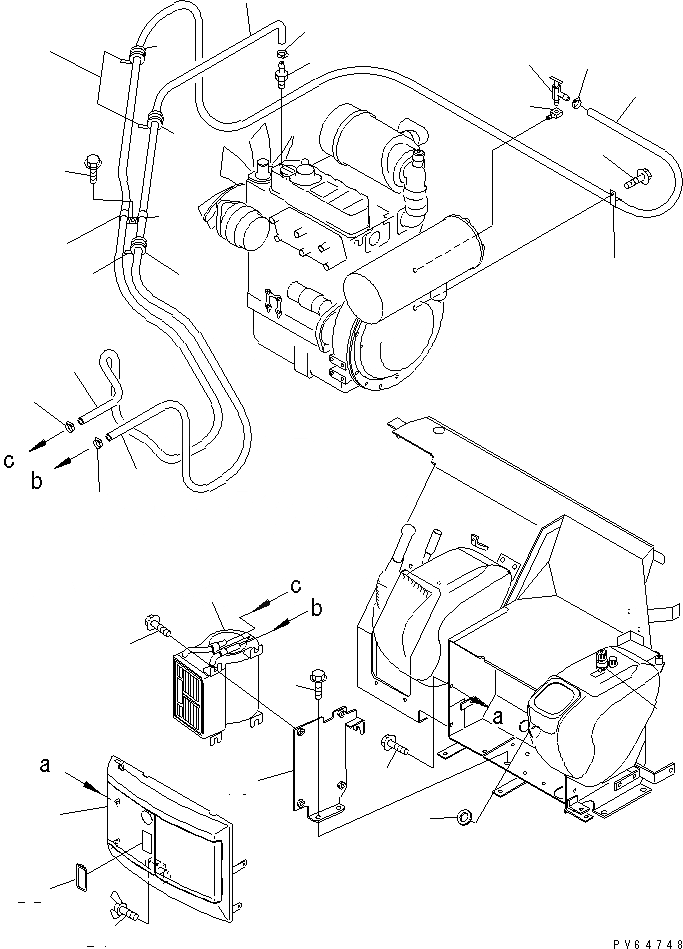 c
b
c
b
a
a
PV64748