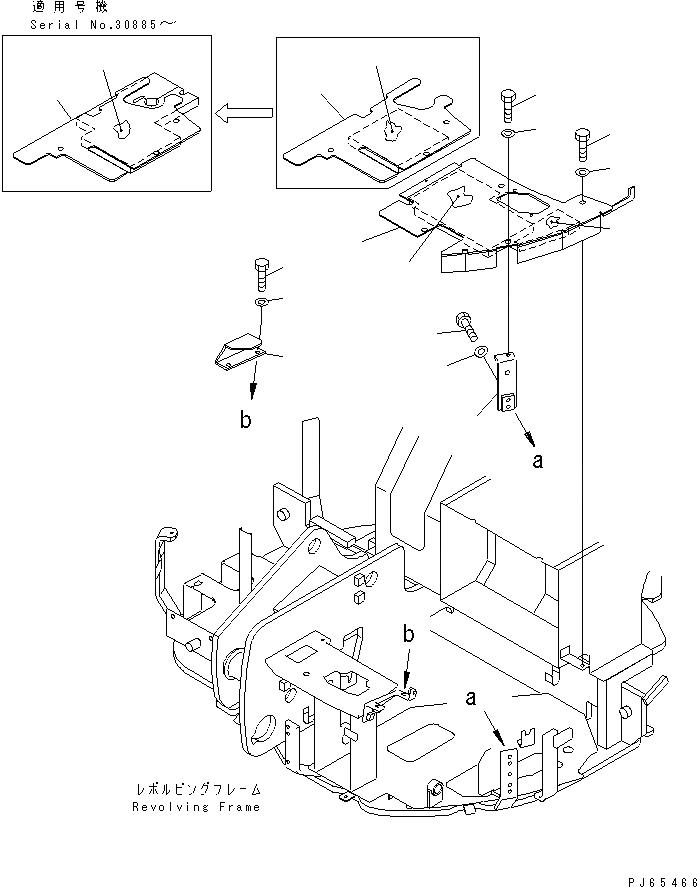 適用号機
Serial No.30885～

b

a

b

a

レボルビングフレーム
Revolving Frame

PJ65466